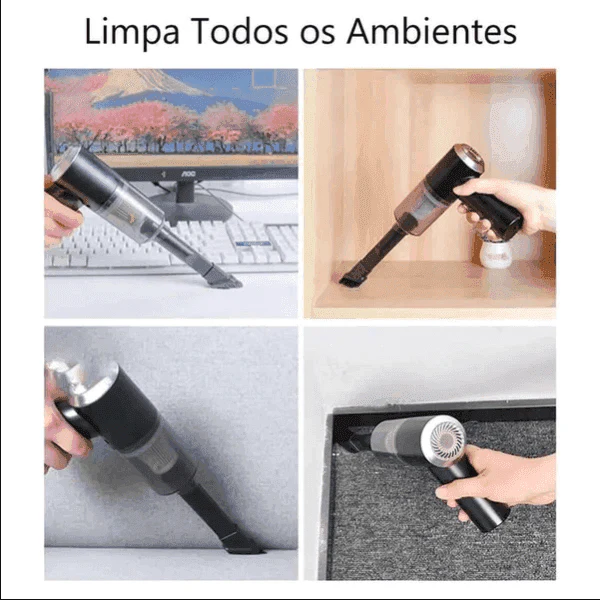 Limpa Todos os Ambientes

AOC